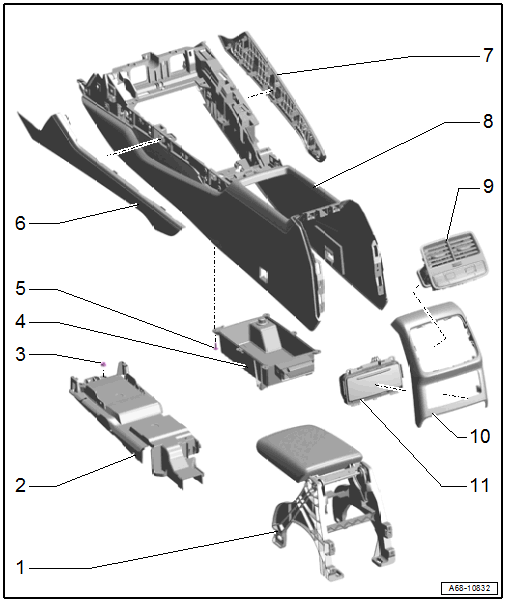 7
8
9
6
5
4
3
10
11
2
1
A68-10832