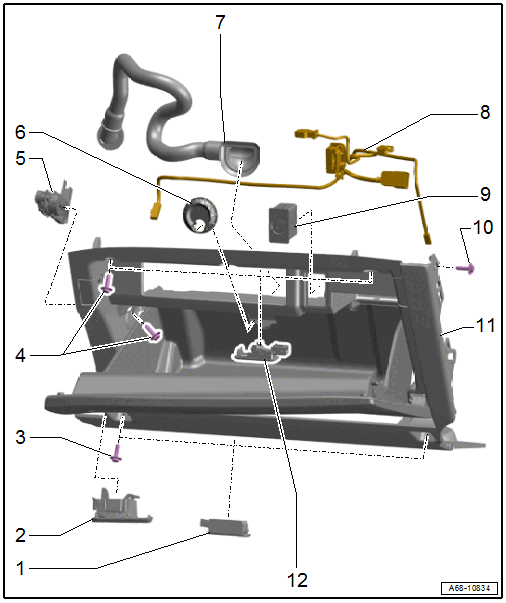 7
8
6
5
9
10
11
4
3
2
1
12
A68-10834