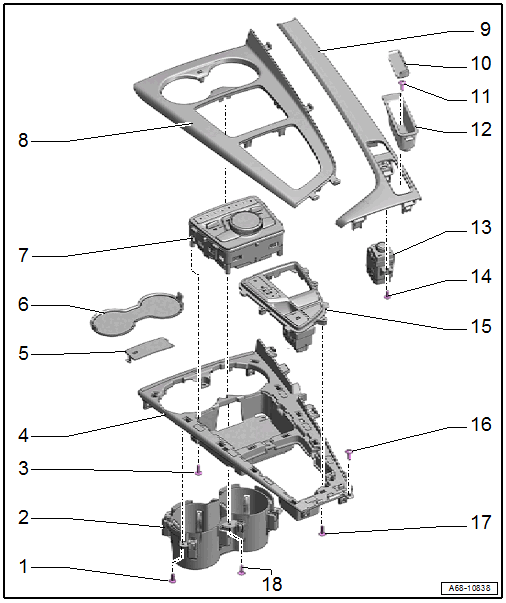 9
10
11
12
8
13
7
14
6
15
5
4
16
3
2
17
1
18
A68-10838