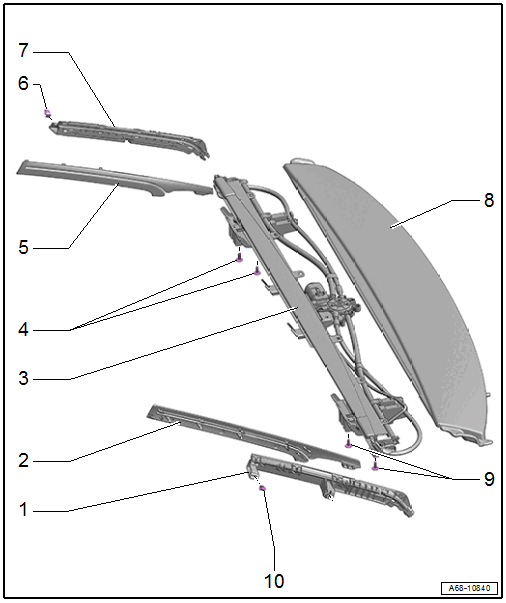 7
6
5
4
3
2
1
8
9
10
A68-10840