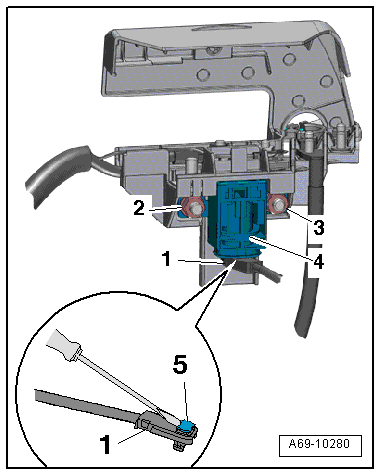 2
3
1
4
5
1
A69-10280