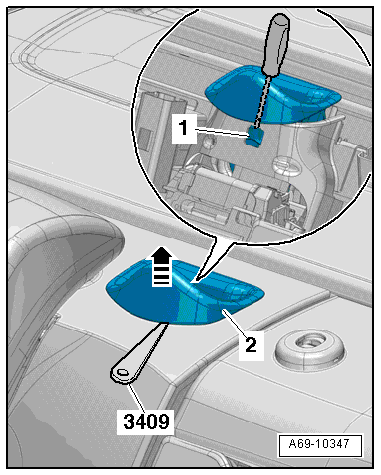 1

2

3409

A69-10347