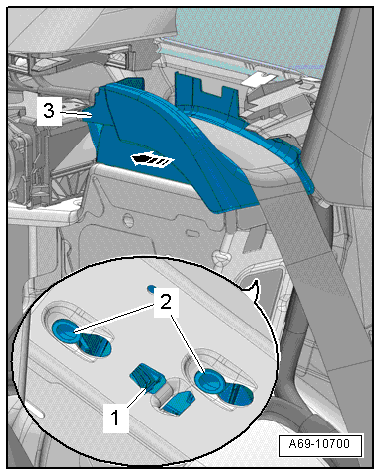 3

2

1

A69-10700