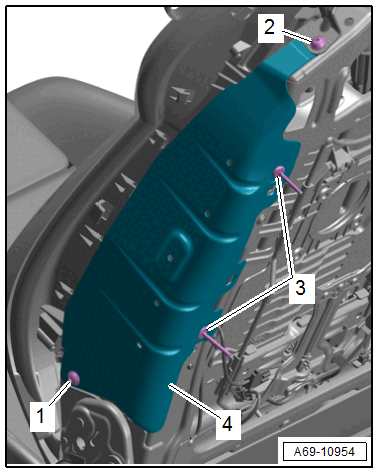 2
3
1
4
A69-10954