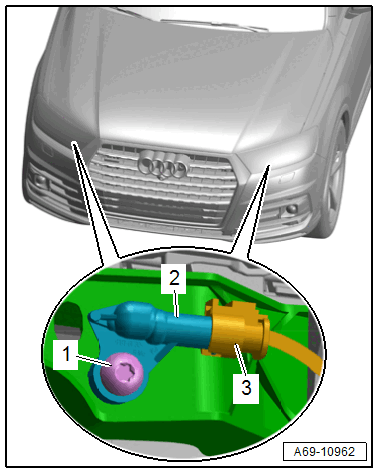 2

1

3

A69-10962