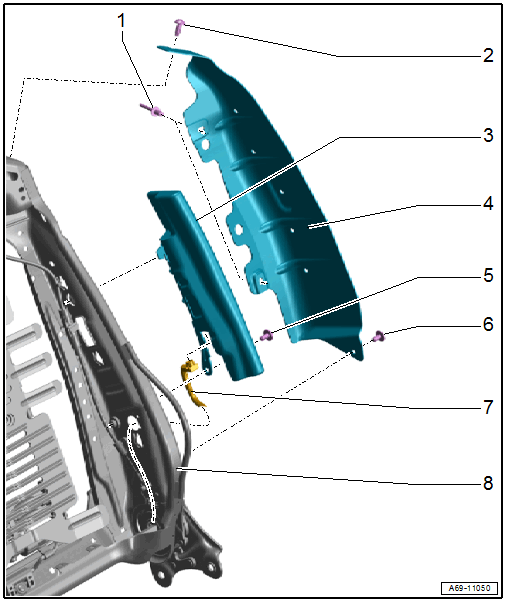 1
2
3
4
5
6
7
8
A69-11050