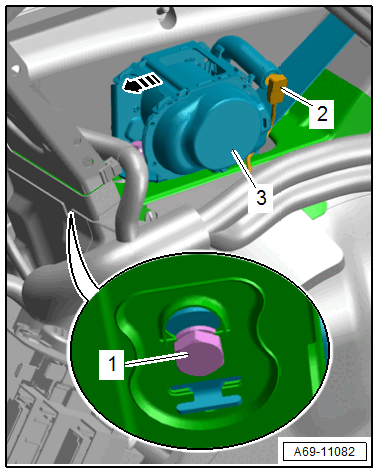 2
3
1
A69-11082