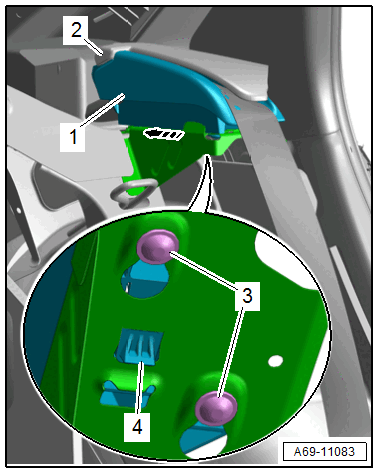 2
1
3
4
A69-11083