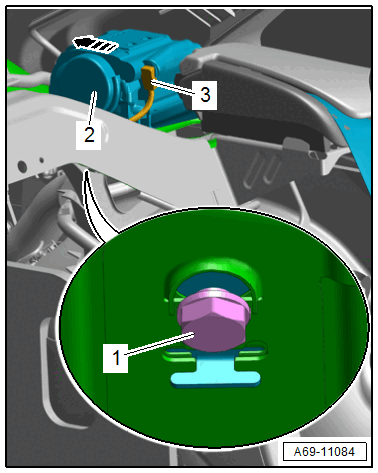 3
2
1
A69-11084