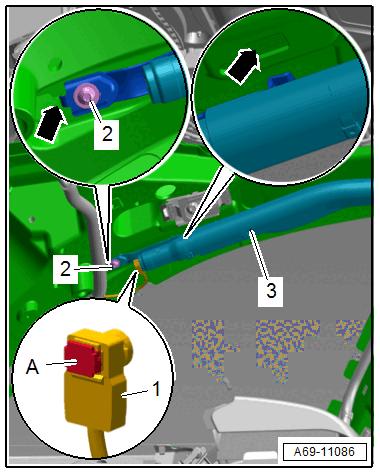 2
2
3
A
1
A69-11086