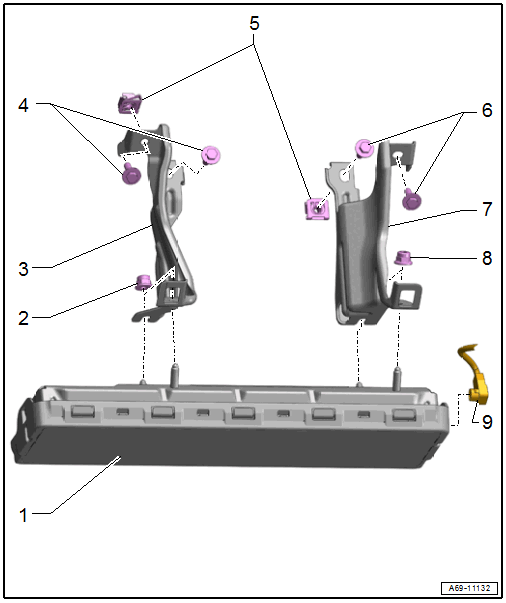 5
4
6
7
3
8
2
9
1
A69-11132