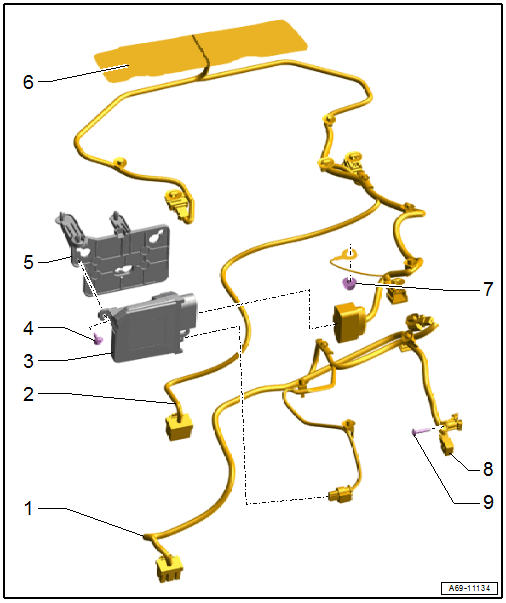 6
5
4
3
2
1
7
8
9
A69-11134