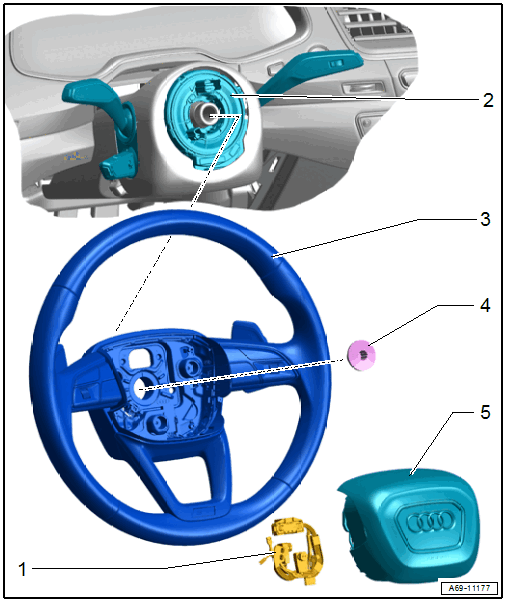 2

3

4

5

1

A69-11177