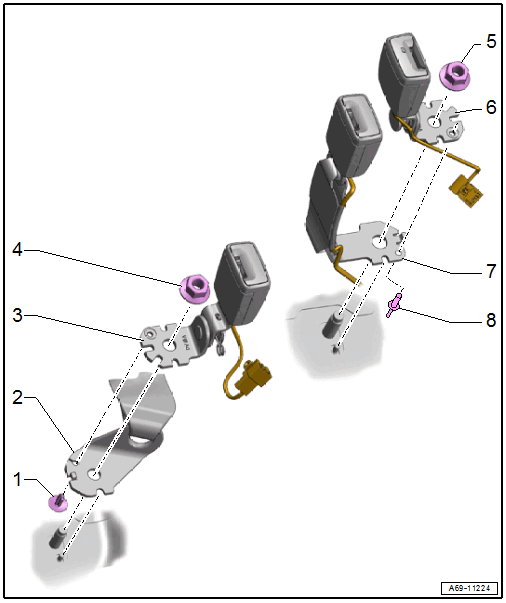 5
6
4
7
3
8
2
1
A69-11224