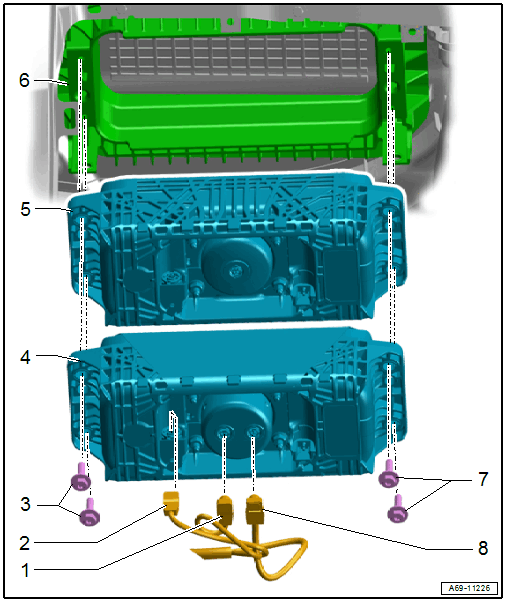 6
5
4
3
2
1
7
8
A69-11226