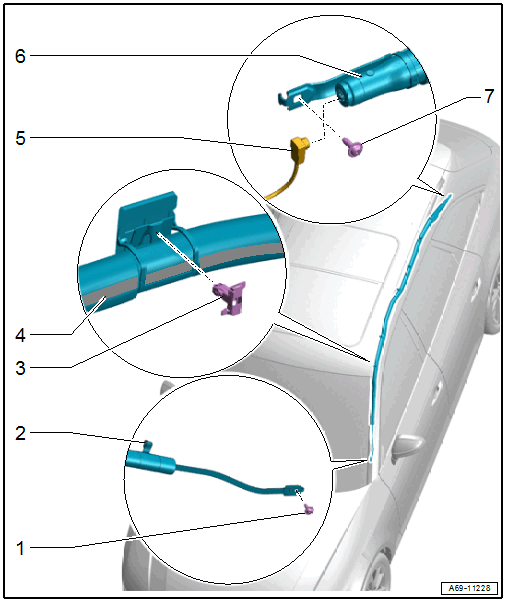 6
7
5
4
3
2
1
A69-11228