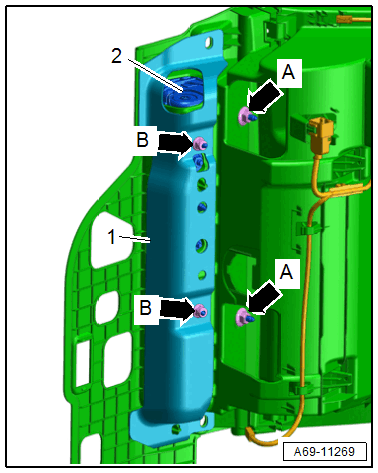 2

A

B

1

A

B

A69-11269