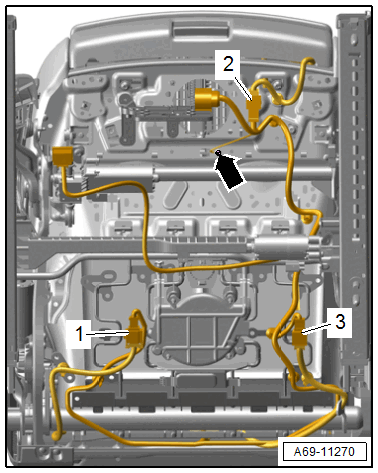 2

1

3

A69-11270