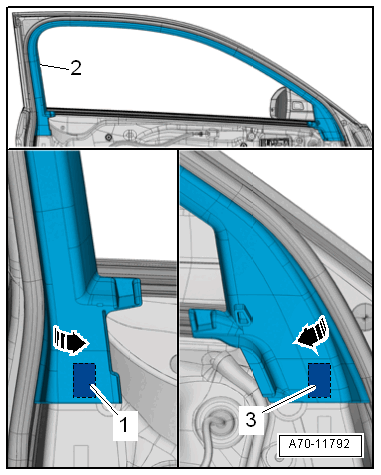 2
1
3
A70-11792