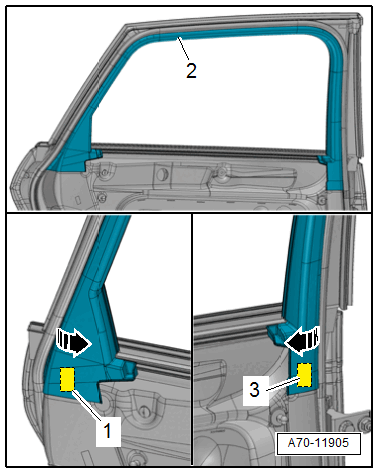 2

1

3

A70-11905