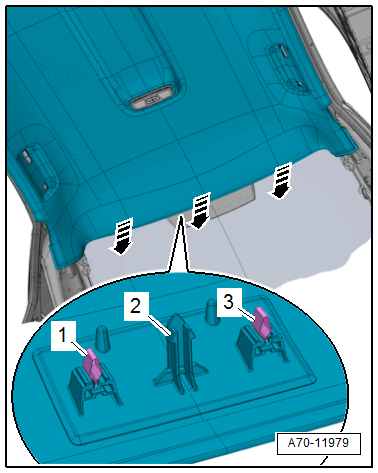 1
2
3
A70-11979