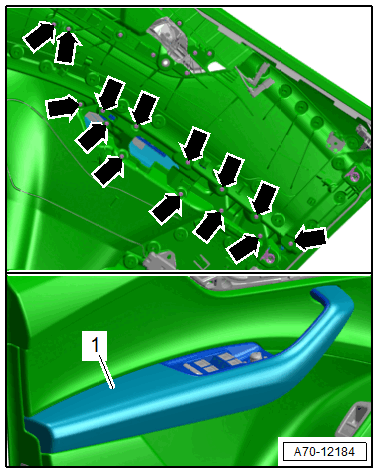 1

A70-12184