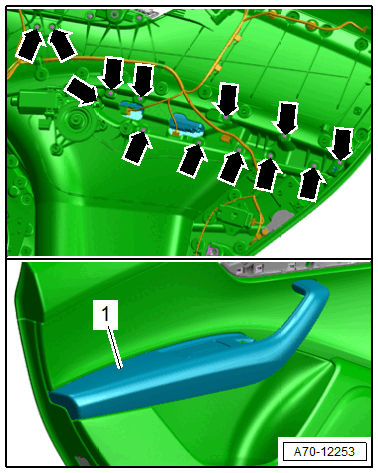 1

A70-12253