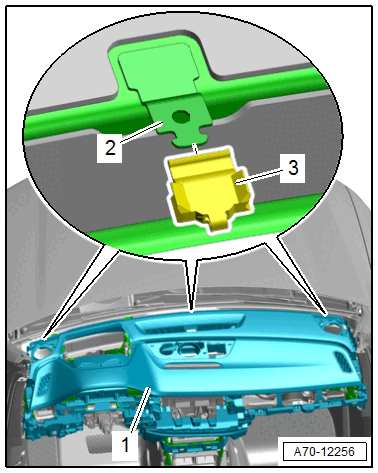 2

3

1

A70-12256