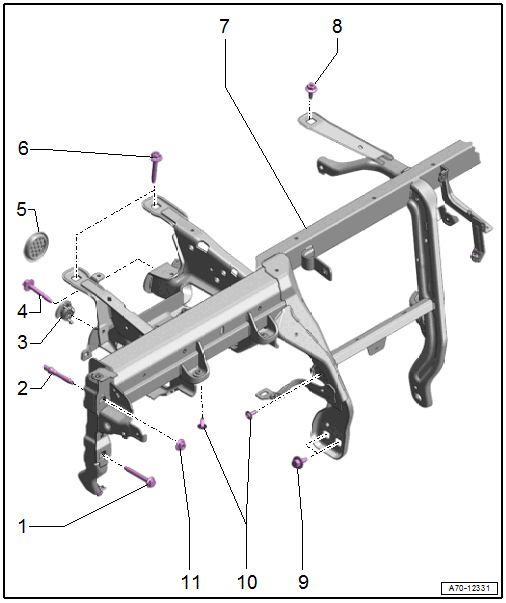 7
8
6
5
4
3
2
1
11
10
9
A70-12331