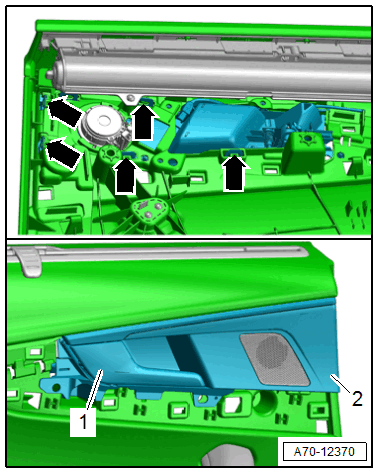 1

2

A70-12370