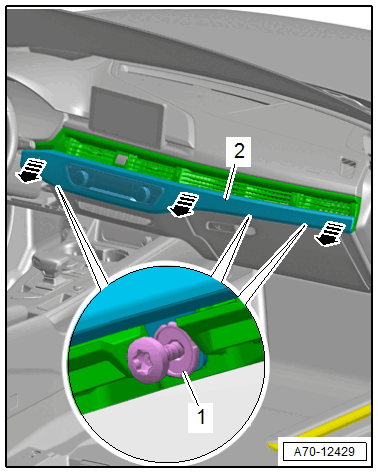 2

1

A70-12429