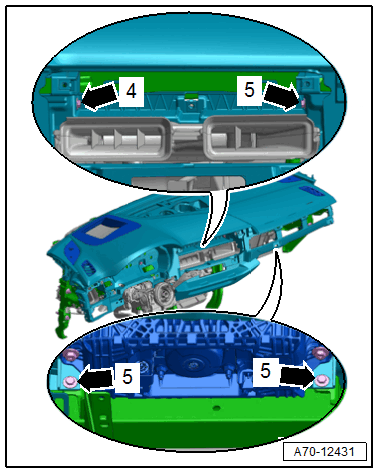 4
5
5
5
A70-12431