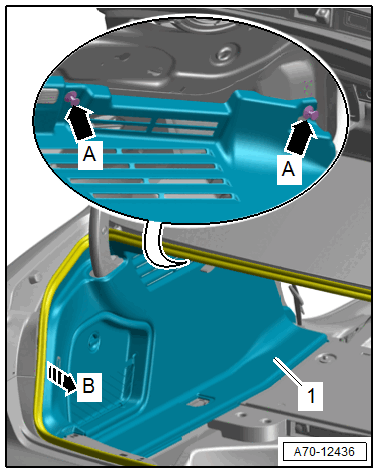 A

A

B

1

A70-12436