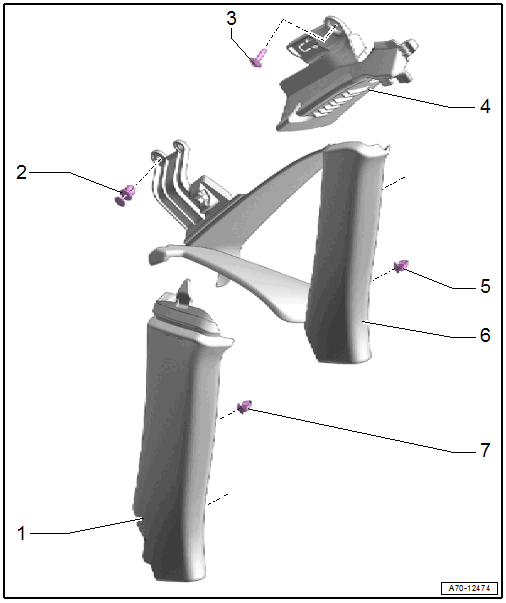 3
4
2
5
6
7
1
A70-12474