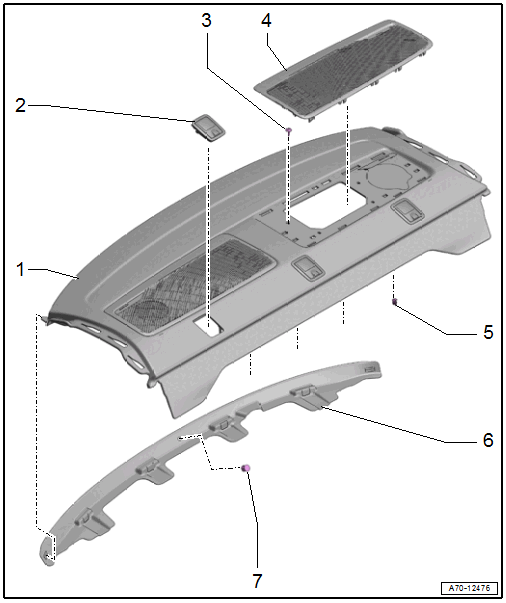 3
4
2
1
5
6
7
A70-12476