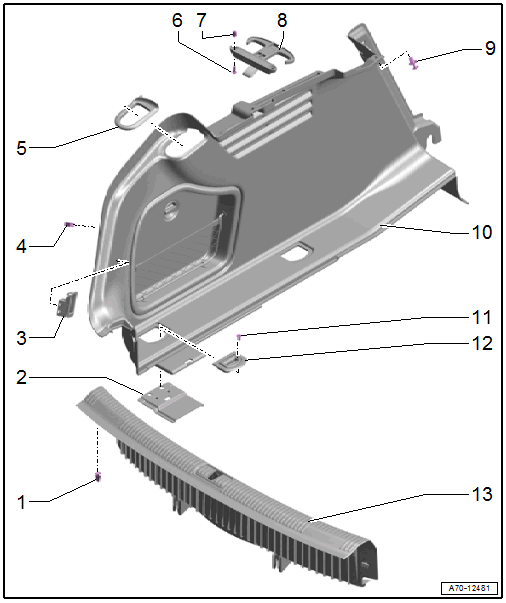 6
7
8
9
5
4
10
3
11
12
2
1
13
A70-12481