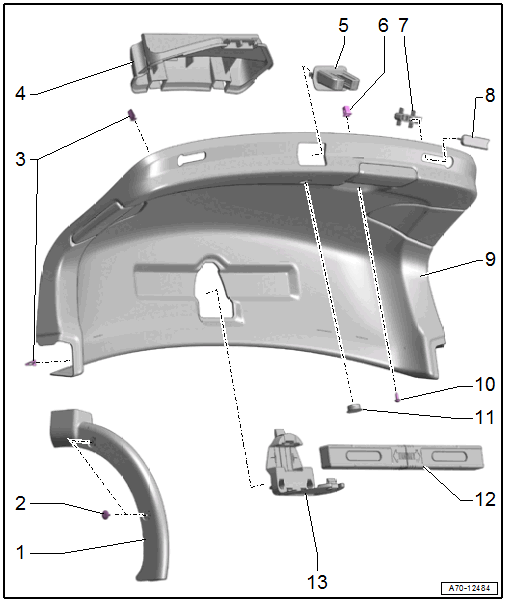 5
6
7
4
8
3
9
10
11
12
2
1
13
A70-12484