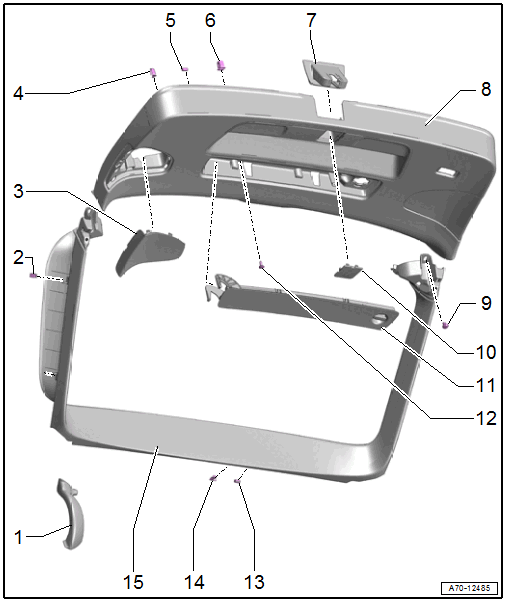 5
6
7
4
8
3
2
9
10
11
12
1
15
14
13
A70-12485