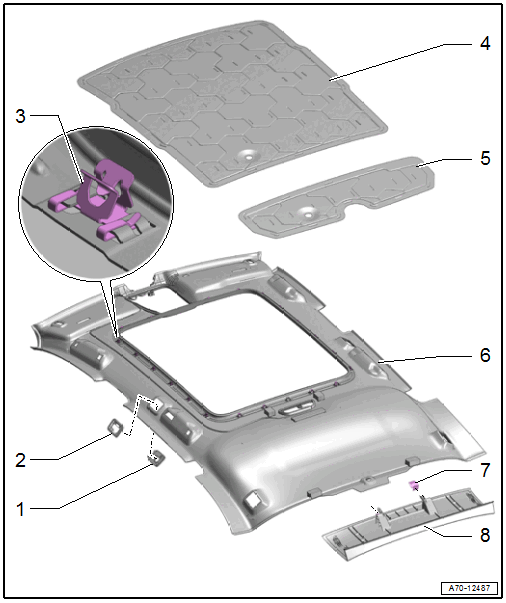 4
3
5
6
2
7
1
8
A70-12487