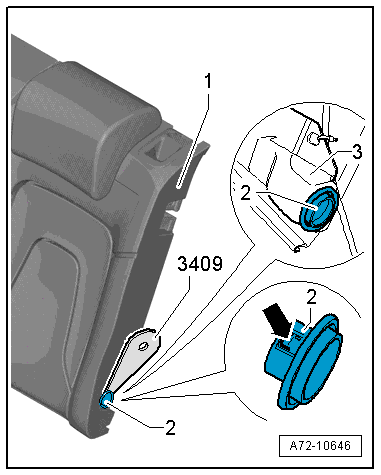 1
3
2
3409
2
2
A72-10646