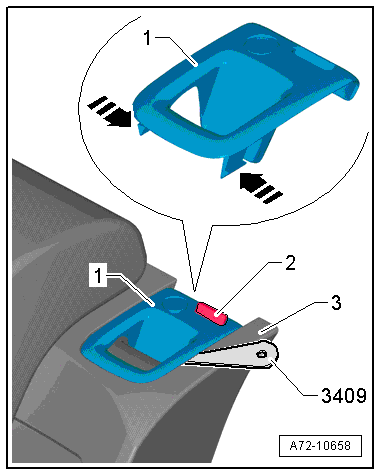 1

1

2

3

3409

A72-10658