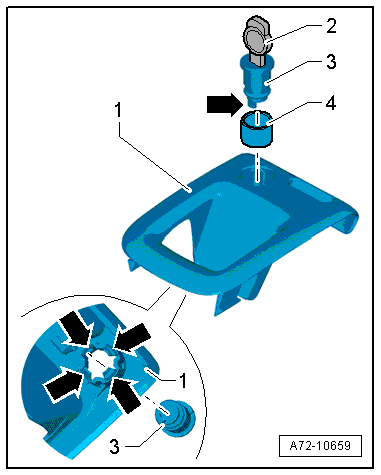 2
3
4
1
1
3
A72-10659