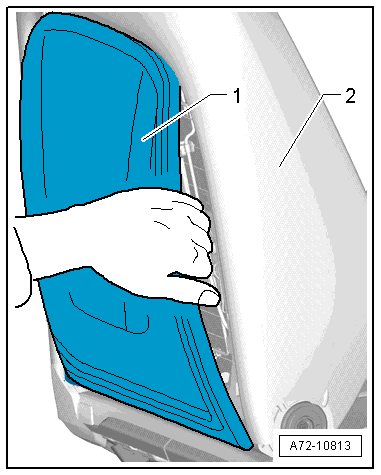 1
2
A72-10813