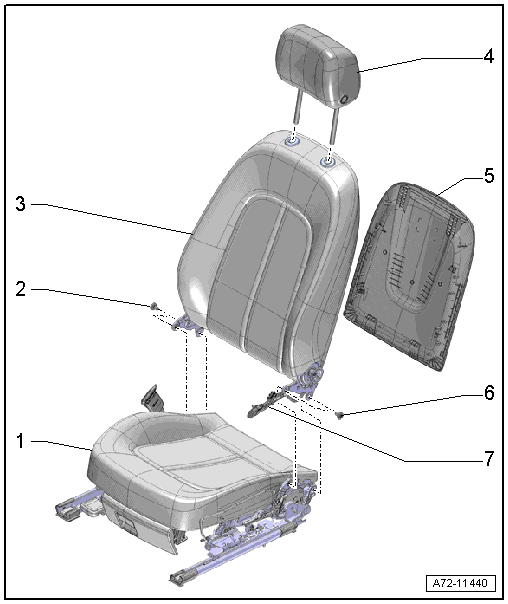 4
5
3
2
6
1
7
A72-11440