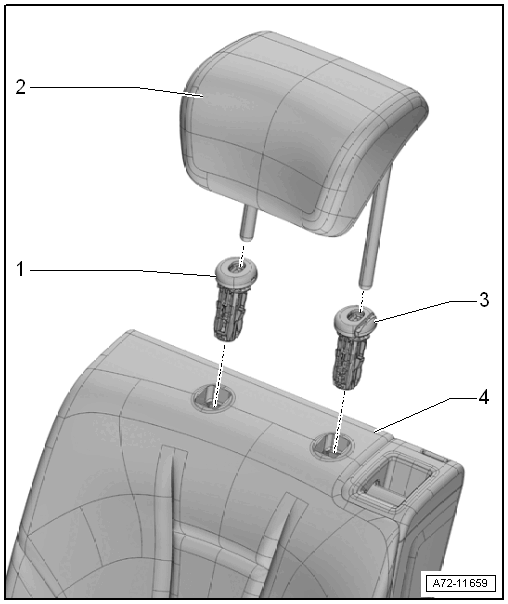 2
1
3
4
A72-11659