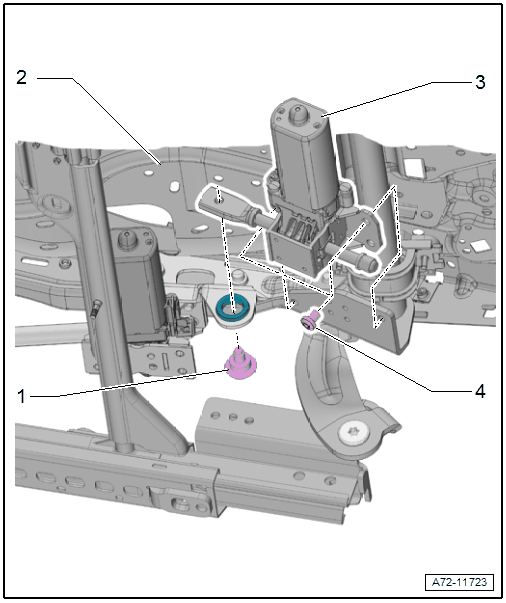 2
3
1
4
A72-11723