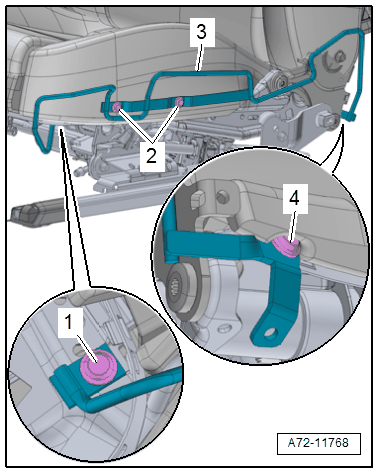 3
2
4
1
A72-11768