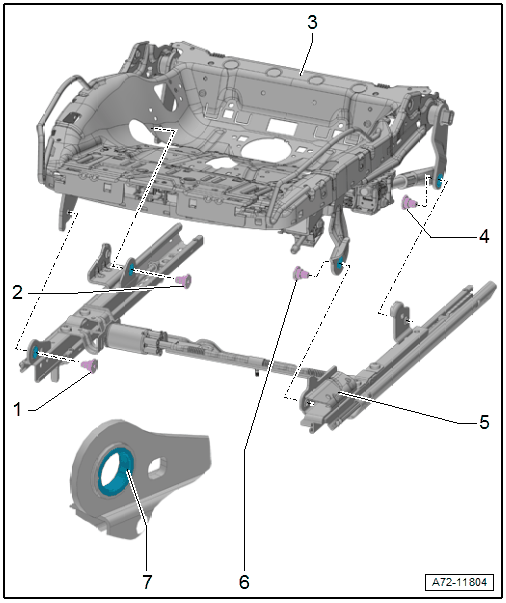 3

4

2

1

5

7

6

A72-11804