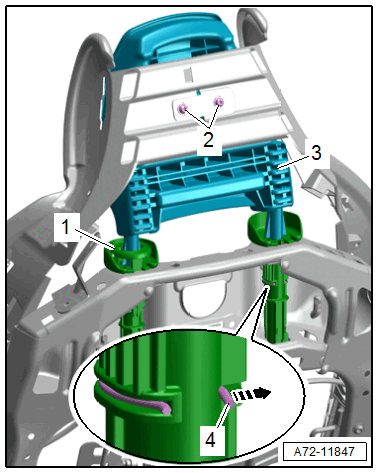 2
3
1
4
A72-11847