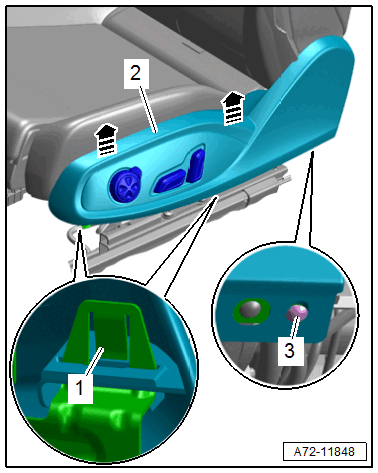 2
1
3
A72-11848